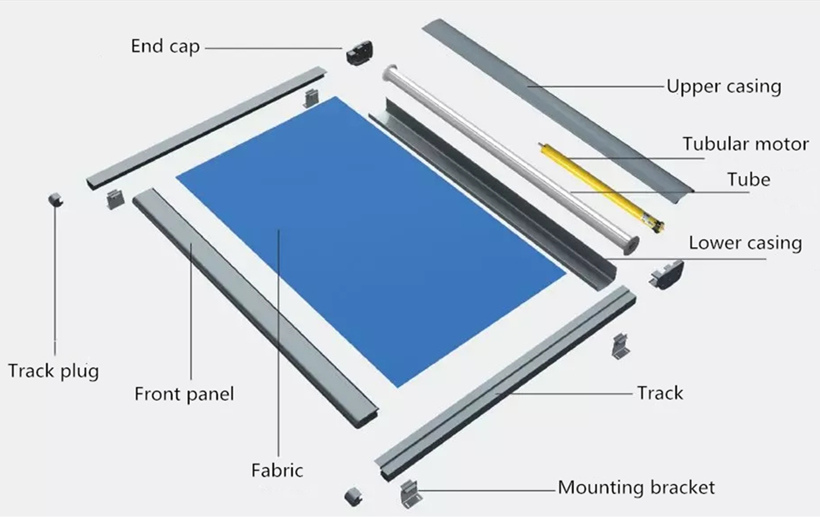 End cap

Upper casing

Tubular motor

Tube

Lower casing

Track plug

Front panel

Track

Fabric

Mounting bracket